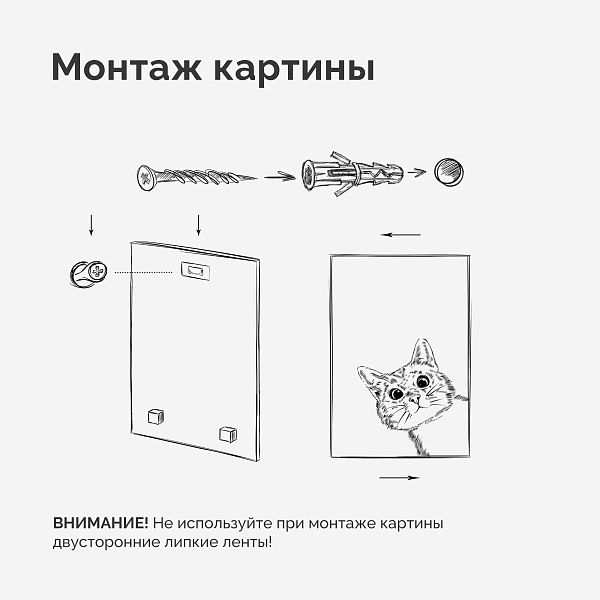 Монтаж картины

ВНИМАНИЕ! Не используйте при монтаже картины двусторонние липкие ленты!